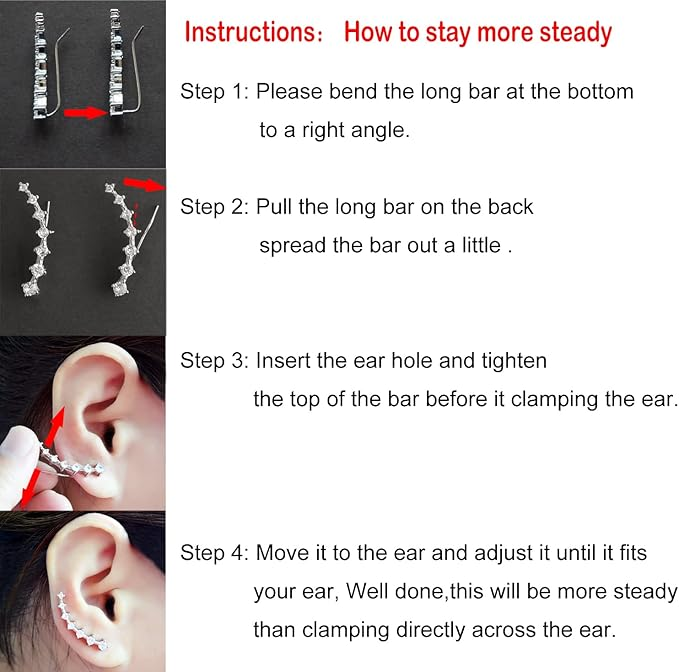 Instructions： How to stay more steady

Step 1: Please bend the long bar at the bottom to a right angle.

Step 2: Pull the long bar on the back spread the bar out a little .

Step 3: Insert the ear hole and tighten the top of the bar before it clamping the ear.

Step 4: Move it to the ear and adjust it until it fits your ear, Well done,this will be more steady than clamping directly across the ear.